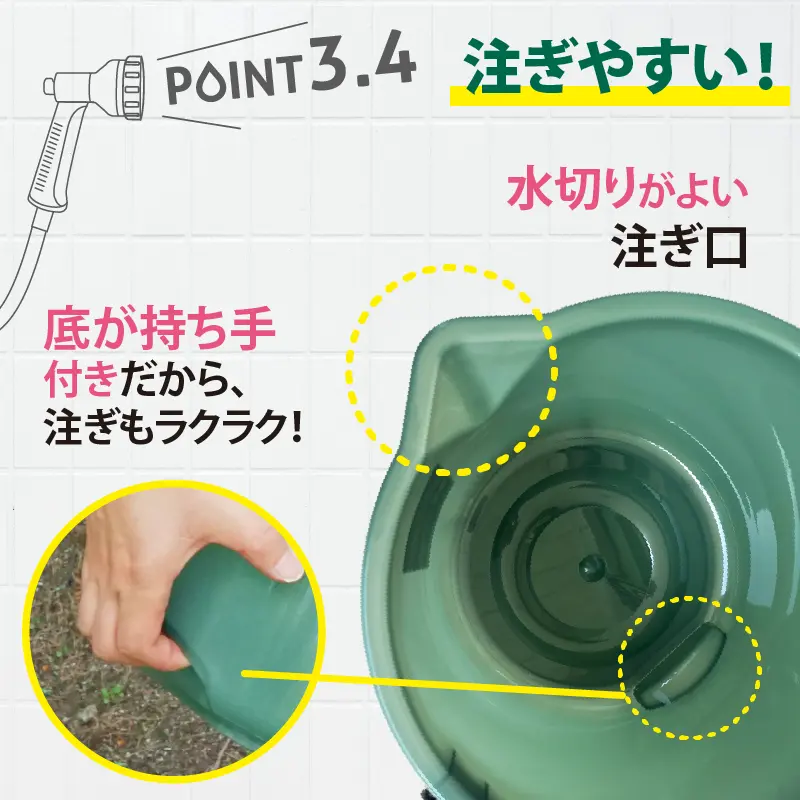 POINT 3.4

注ぎやすい!

水切りがよい
注ぎ口

底が持ち手
付きだから、
注ぎもラクラク!